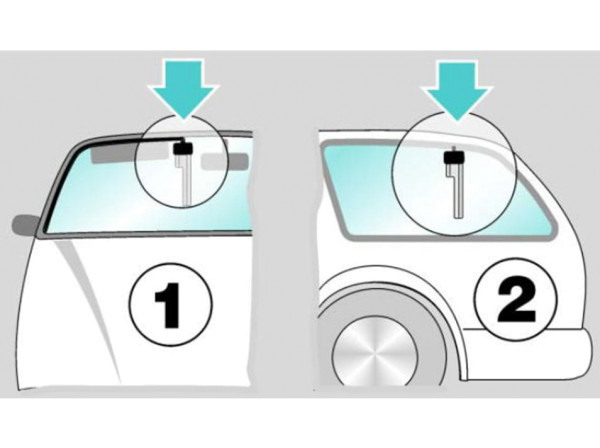 1

2